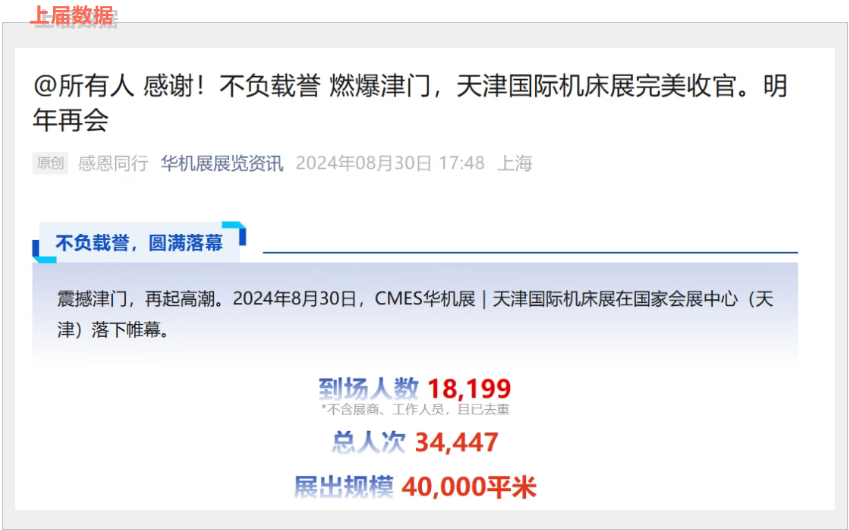 上届数据

@所有人 感谢！不负载誉 燃爆津门，天津国际机床展完美收官。明年再会

原创 感恩同行 华机展展览资讯 2024年08月30日 17:48 上海

不负载誉，圆满落幕

震撼津门，再起高潮。2024年8月30日，CMES华机展 | 天津国际机床展在国家会展中心（天津）落下帷幕。

到场人数 18,199
*不含展商、工作人员，且已去重

总人次 34,447

展出规模 40,000平米