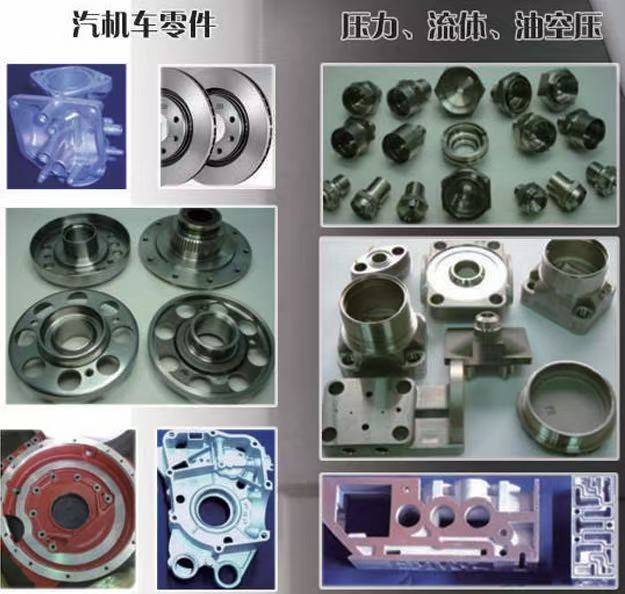 汽机车零件

压力、流体、油空压